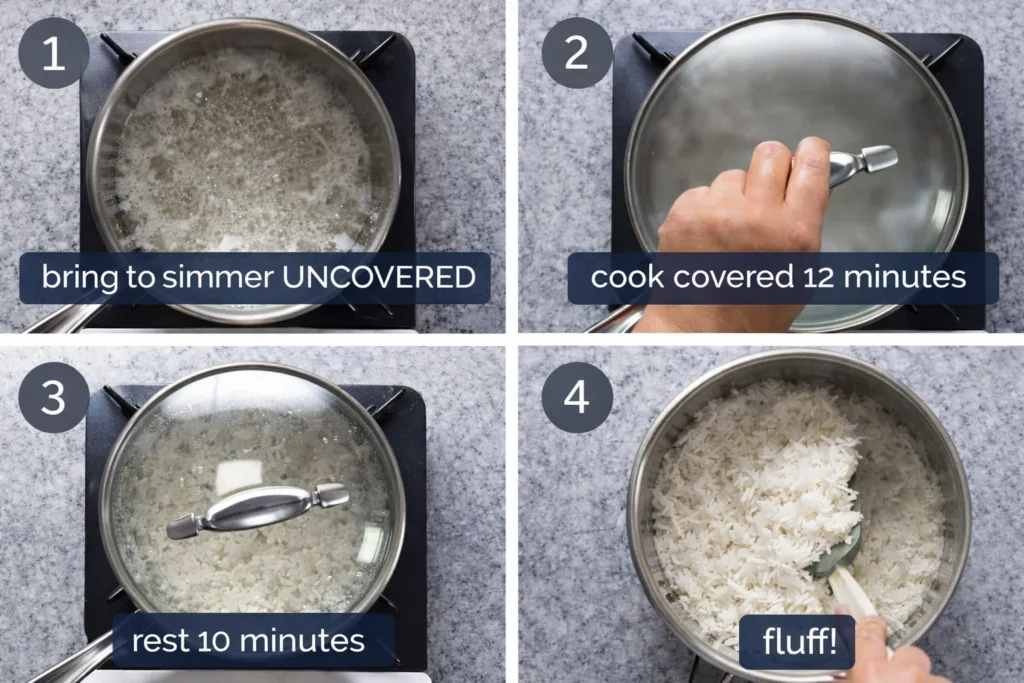 1

bring to simmer UNCOVERED

2

cook covered 12 minutes

3

rest 10 minutes

4

fluff!